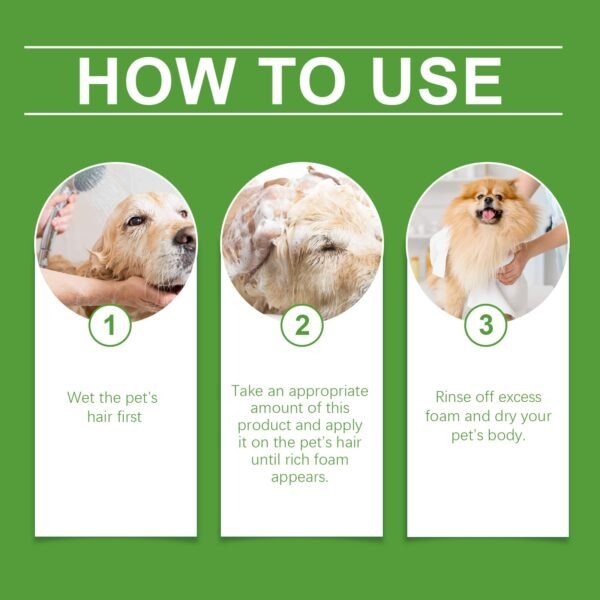 HOW TO USE

1

Wet the pet's hair first

2

Take an appropriate amount of this product and apply it on the pet's hair until rich foam appears.

3

Rinse off excess foam and dry your pet's body.