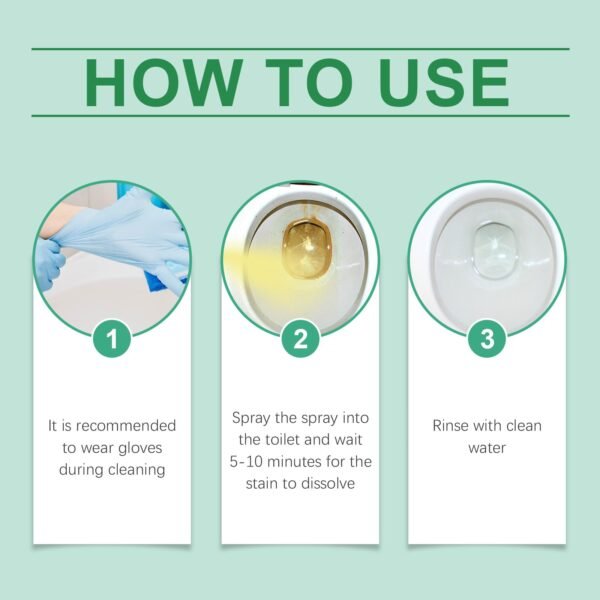 HOW TO USE

1

It is recommended to wear gloves during cleaning

2

Spray the spray into the toilet and wait 5-10 minutes for the stain to dissolve

3

Rinse with clean water